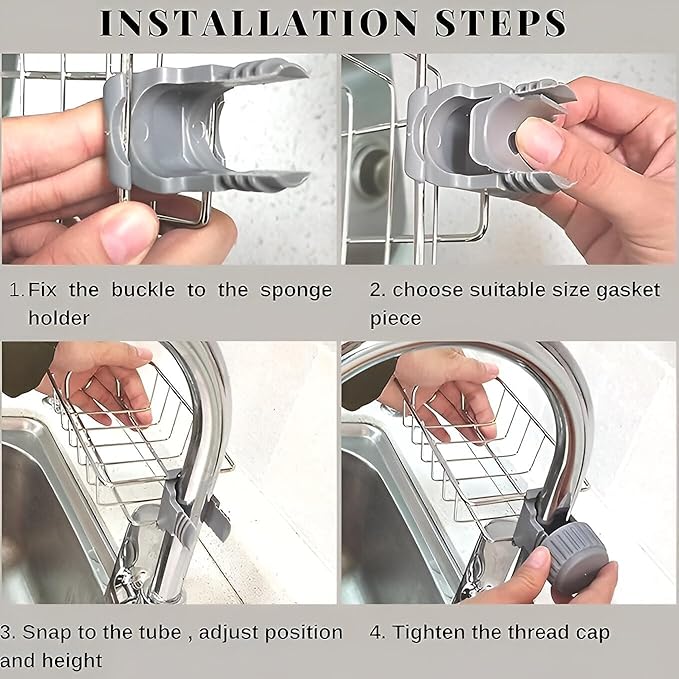 INSTALLATION STEPS

1. Fix the buckle to the sponge holder

2. choose suitable size gasket piece

3. Snap to the tube , adjust position and height

4. Tighten the thread cap