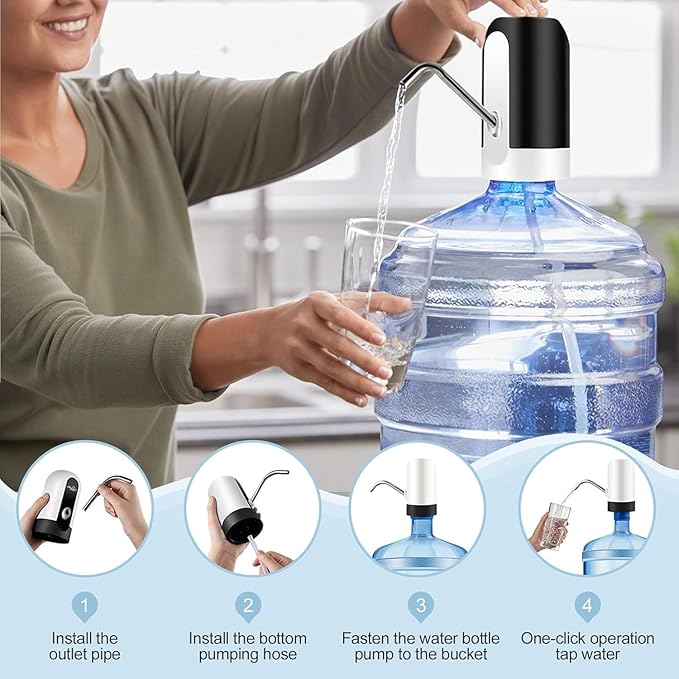 1
Install the outlet pipe

2
Install the bottom pumping hose

3
Fasten the water bottle pump to the bucket

4
One-click operation tap water